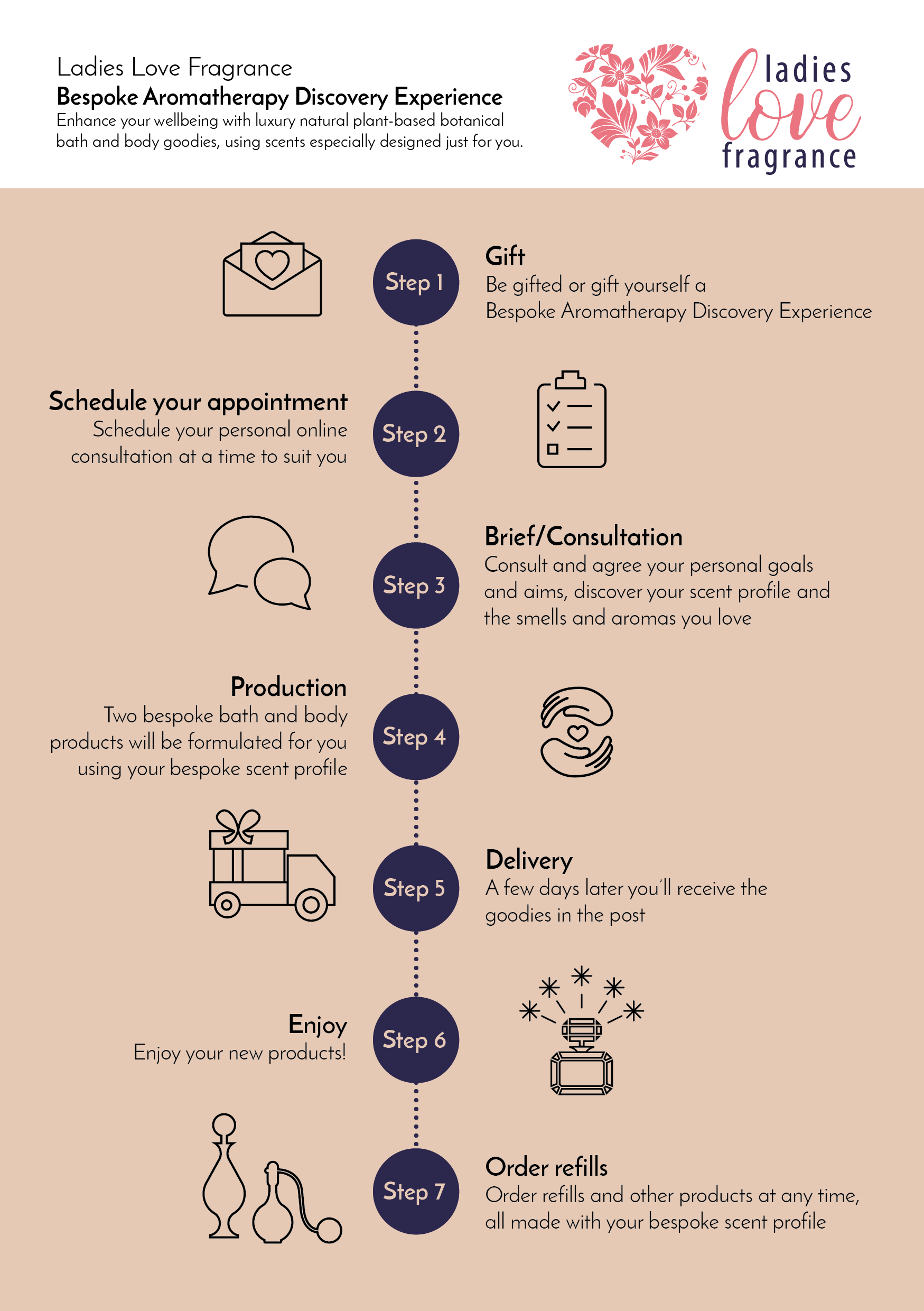 Ladies Love Fragrance
Bespoke Aromatherapy Discovery Experience
Enhance your wellbeing with luxury natural plant-based botanical bath and body goodies, using scents especially designed just for you.

ladies love fragrance

Step 1
Gift
Be gifted or gift yourself a Bespoke Aromatherapy Discovery Experience

Step 2
Schedule your appointment
Schedule your personal online consultation at a time to suit you

Step 3
Brief/Consultation
Consult and agree your personal goals and aims, discover your scent profile and the smells and aromas you love

Step 4
Production
Two bespoke bath and body products will be formulated for you using your bespoke scent profile

Step 5
Delivery
A few days later you'll receive the goodies in the post

Step 6
Enjoy
Enjoy your new products!

Step 7
Order refills
Order refills and other products at any time, all made with your bespoke scent profile